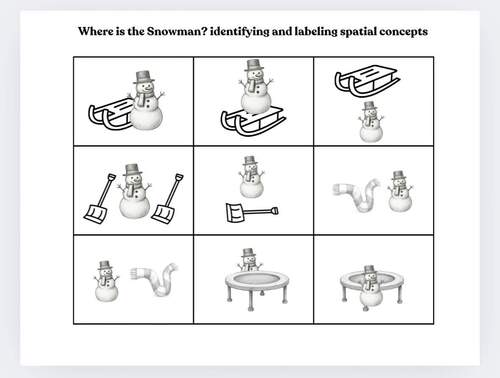 Where is the Snowman? identifying and labeling spatial concepts