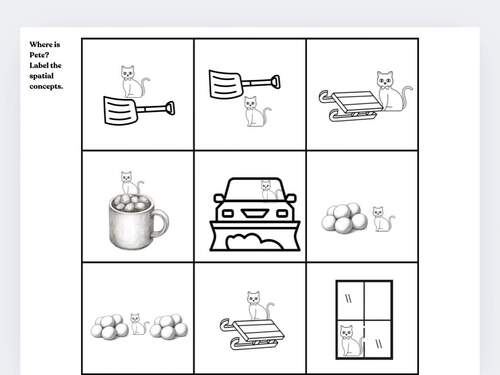 Where is Pete? Label the spatial concepts.