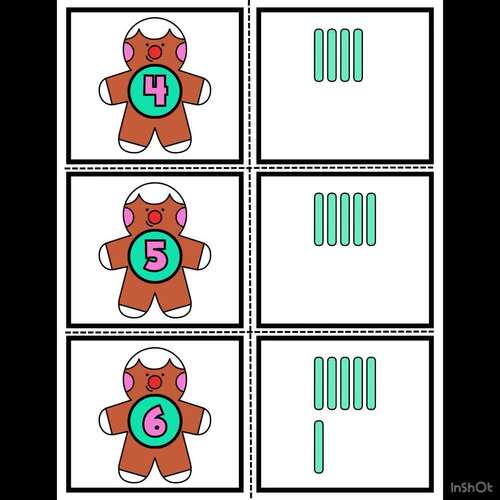 4

5

6

InShOt