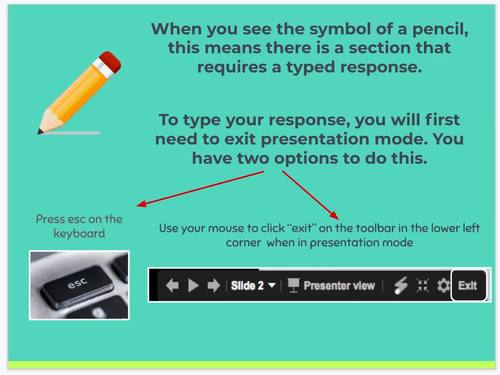 When you see the symbol of a pencil, this means there is a section that requires a typed response.

To type your response, you will first need to exit presentation mode. You have two options to do this.

Press esc on the keyboard

esc

Use your mouse to click "exit" on the toolbar in the lower left corner when in presentation mode

Slide 2 Presenter view Exit