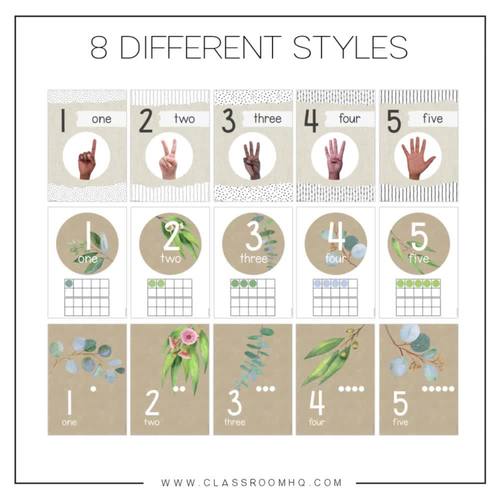 8 DIFFERENT STYLES

1 one
2 two
3 three
4 four
5 five

1 one
2 two
3 three
4 four
5 five

1 one
2 two
3 three
4 four
5 five

WWW.CLASSROOMHQ.COM