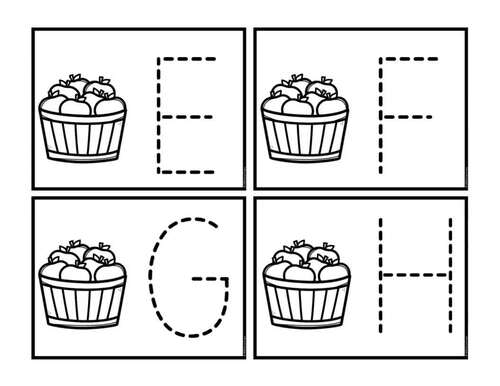 E

F

G

H