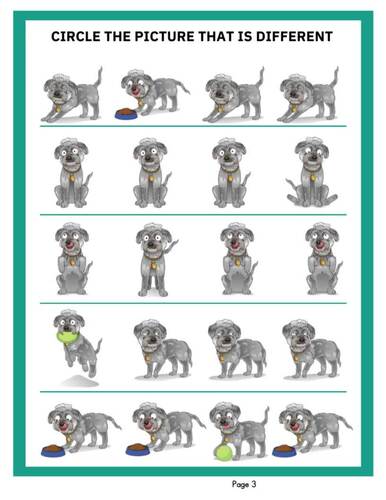 CIRCLE THE PICTURE THAT IS DIFFERENT

Page 3