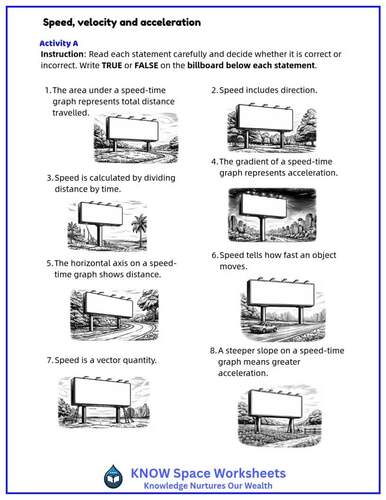 Speed, velocity and acceleration

Activity A

Instruction: Read each statement carefully and decide whether it is correct or incorrect. Write TRUE or FALSE on the billboard below each statement.

1. The area under a speed-time graph represents total distance travelled.

2. Speed includes direction.

3. Speed is calculated by dividing distance by time.

4. The gradient of a speed-time graph represents acceleration.

5. The horizontal axis on a speed-time graph shows distance.

6. Speed tells how fast an object moves.

7. Speed is a vector quantity.

8. A steeper slope on a speed-time graph means greater acceleration.

KNOW Space Worksheets
Knowledge Nurtures Our Wealth