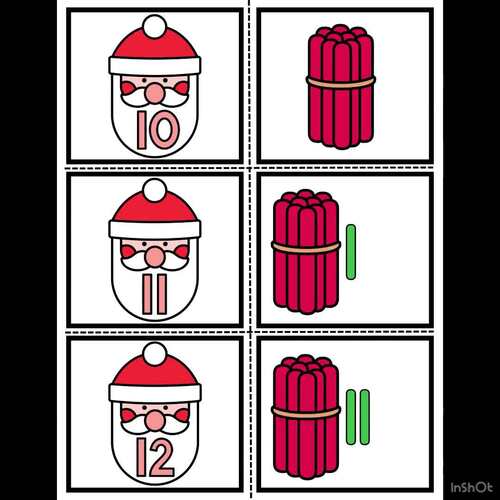 10

11

12

InShOt