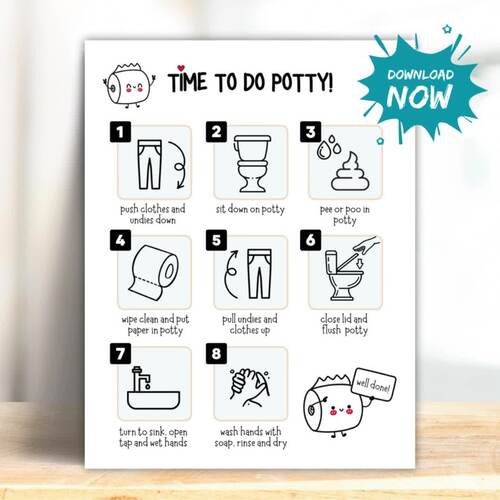 TIME TO DO POTTY!

DOWNLOAD NOW

1
push clothes and undies down

2
sit down on potty

3
pee or poo in potty

4
wipe clean and put paper in potty

5
pull undies and clothes up

6
close lid and flush potty

7
turn to sink, open tap and wet hands

8
wash hands with soap, rinse and dry

well done!