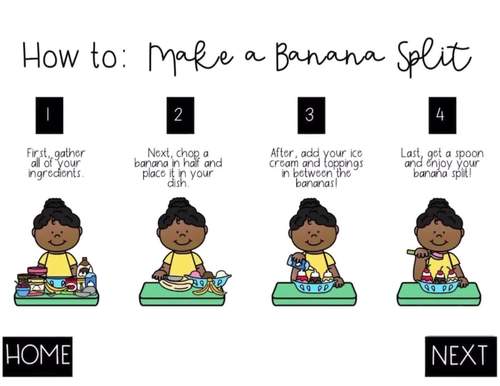 How to: Make a Banana Split

1

First, gather all of your ingredients.

2

Next, chop a banana in half and place it in your dish.

3

After, add your ice cream and toppings in between the bananas!

4

Last, get a spoon and enjoy your banana split!

HOME

NEXT