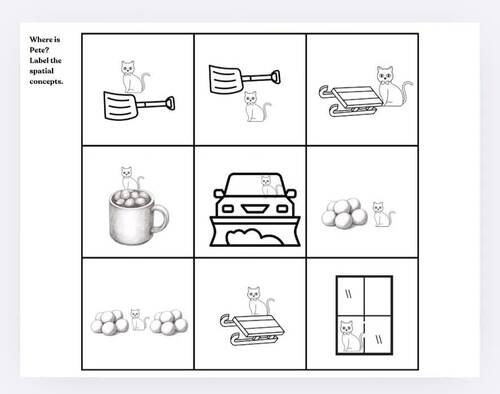 Where is Pete? Label the spatial concepts.