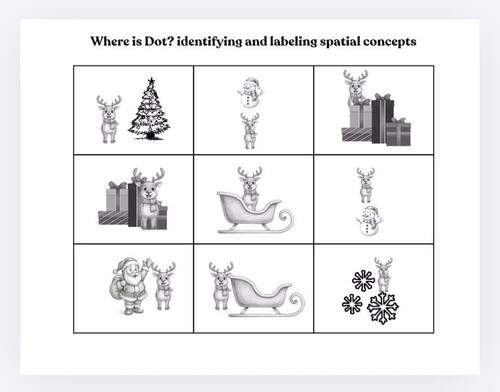 Where is Dot? identifying and labeling spatial concepts