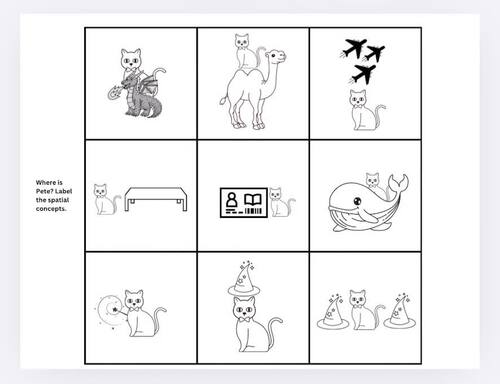 Where is Pete? Label the spatial concepts.