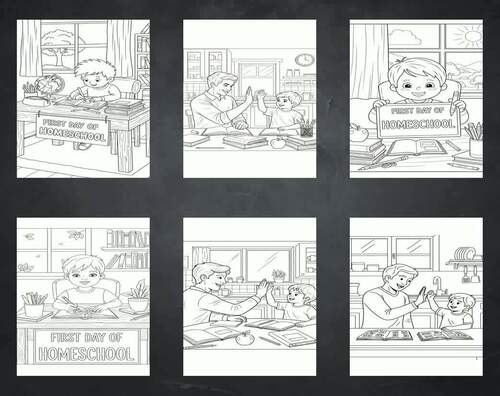 FIRST DAY OF HOMESCHOOL

FIRST DAY OF HOMESCHOOL

FIRST DAY OF HOMESCHOOL